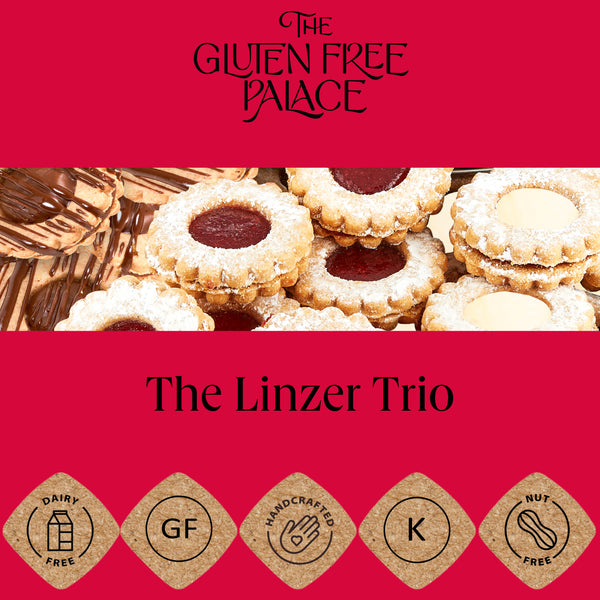 THE GLUTEN FREE PALACE

The Linzer Trio

DAIRY FREE

GF

HANDCRAFTED

K

NUT FREE